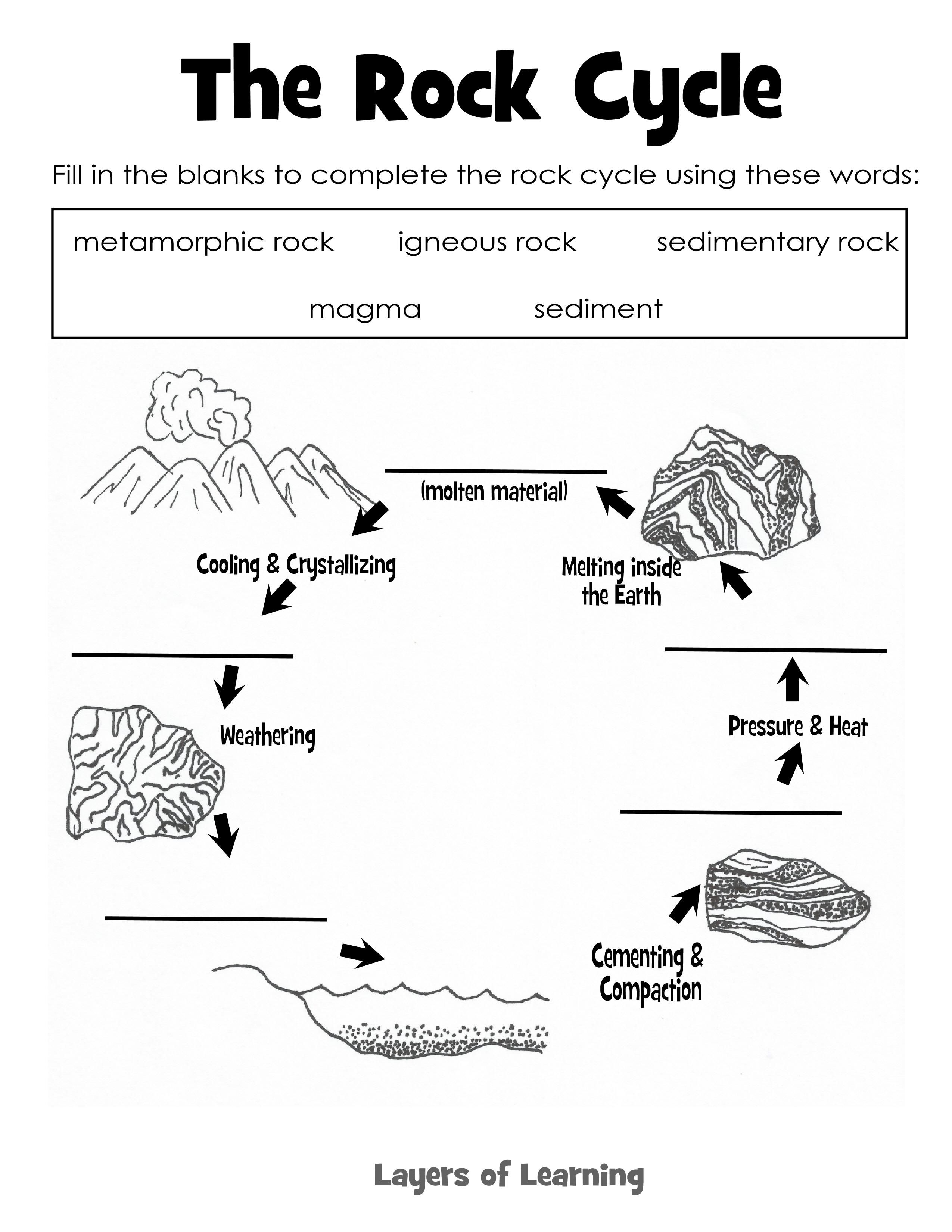 The Rock Cycle

Fill in the blanks to complete the rock cycle using these words:

metamorphic rock igneous rock sedimentary rock
magma sediment

(molten material)

Cooling & Crystallizing

Melting inside the Earth

Weathering

Pressure & Heat

Cementing & Compaction

Layers of Learning